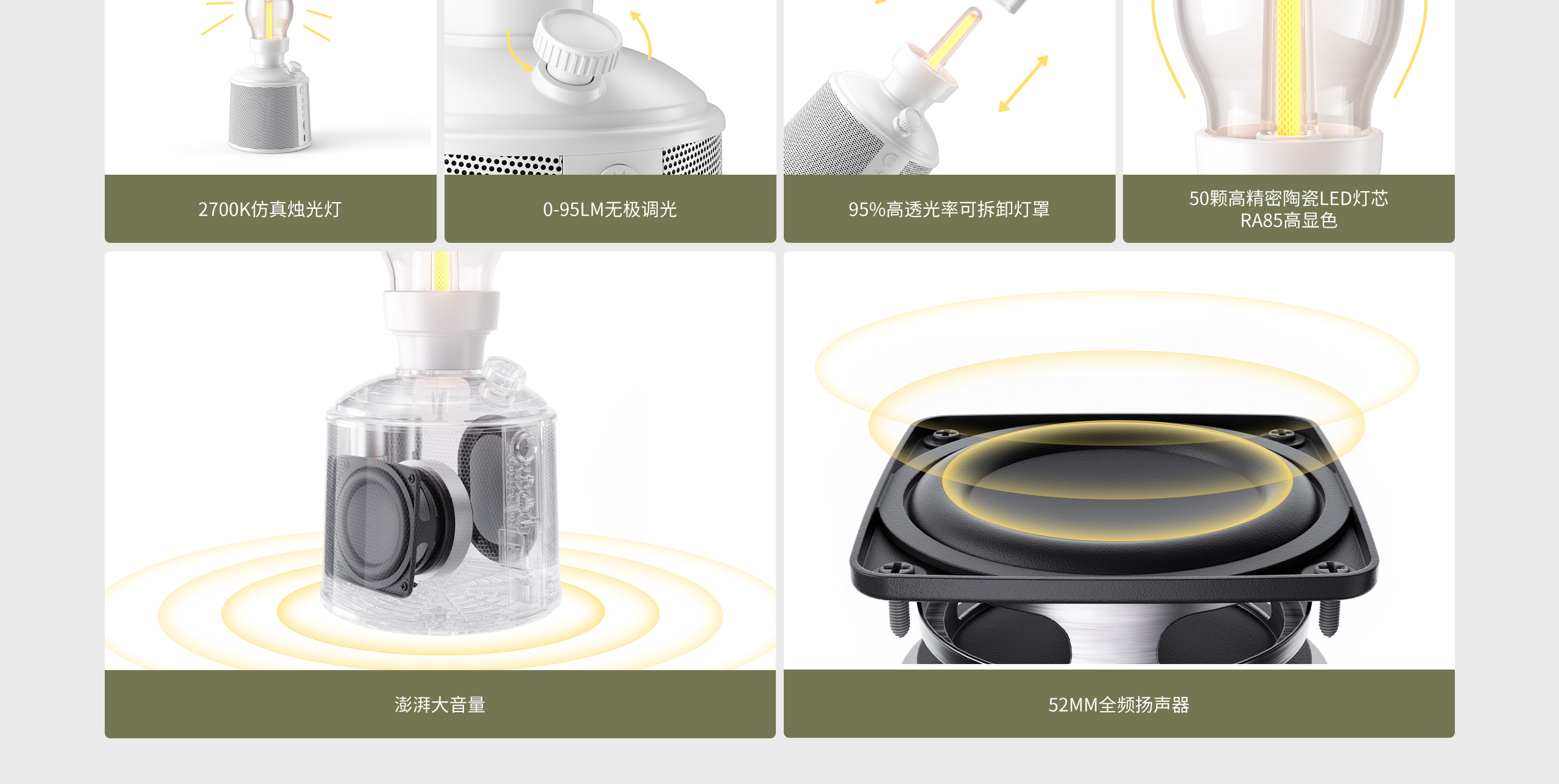 2700K仿真烛光灯

0-95LM无极调光

95%高透光率可拆卸灯罩

50颗高精密陶瓷LED灯芯
RA85高显色

澎湃大音量

52MM全频扬声器